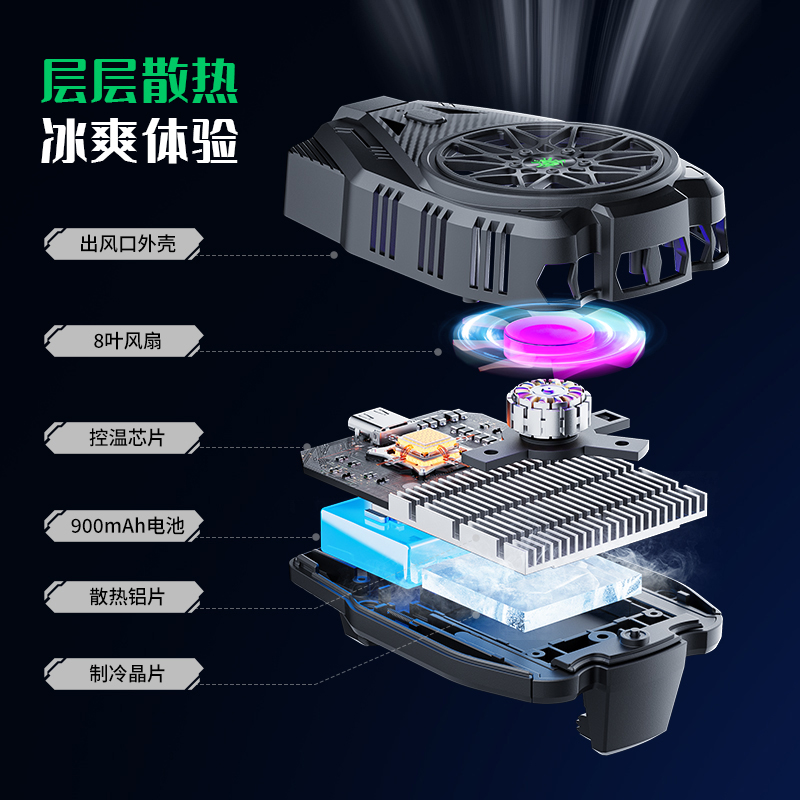 层层散热
冰爽体验

出风口外壳

8叶风扇

控温芯片

900mAh电池

散热铝片

制冷晶片