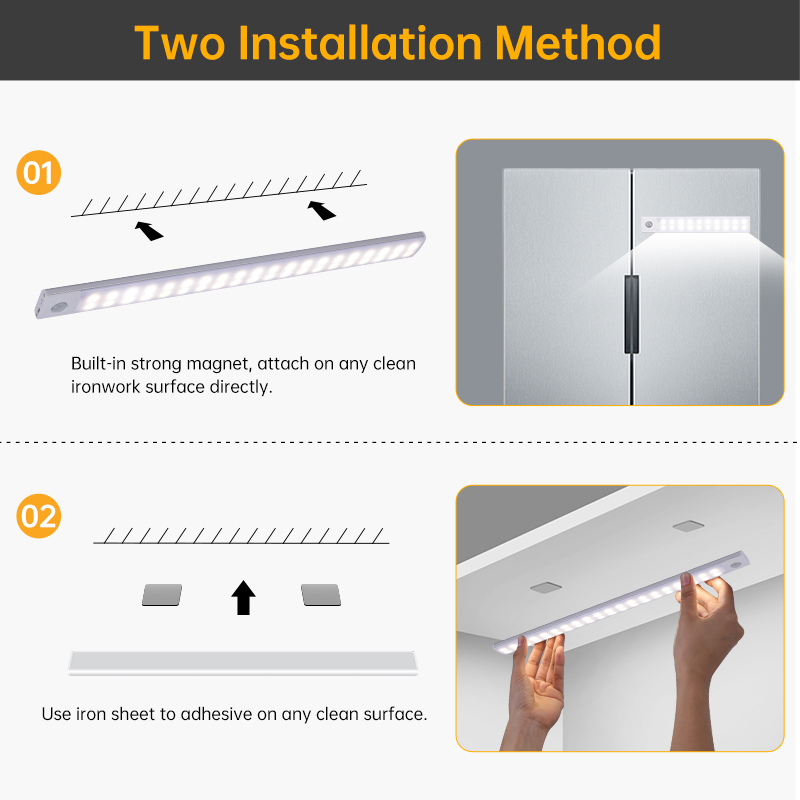 Two Installation Method

01

Built-in strong magnet, attach on any clean ironwork surface directly.

02

Use iron sheet to adhesive on any clean surface.